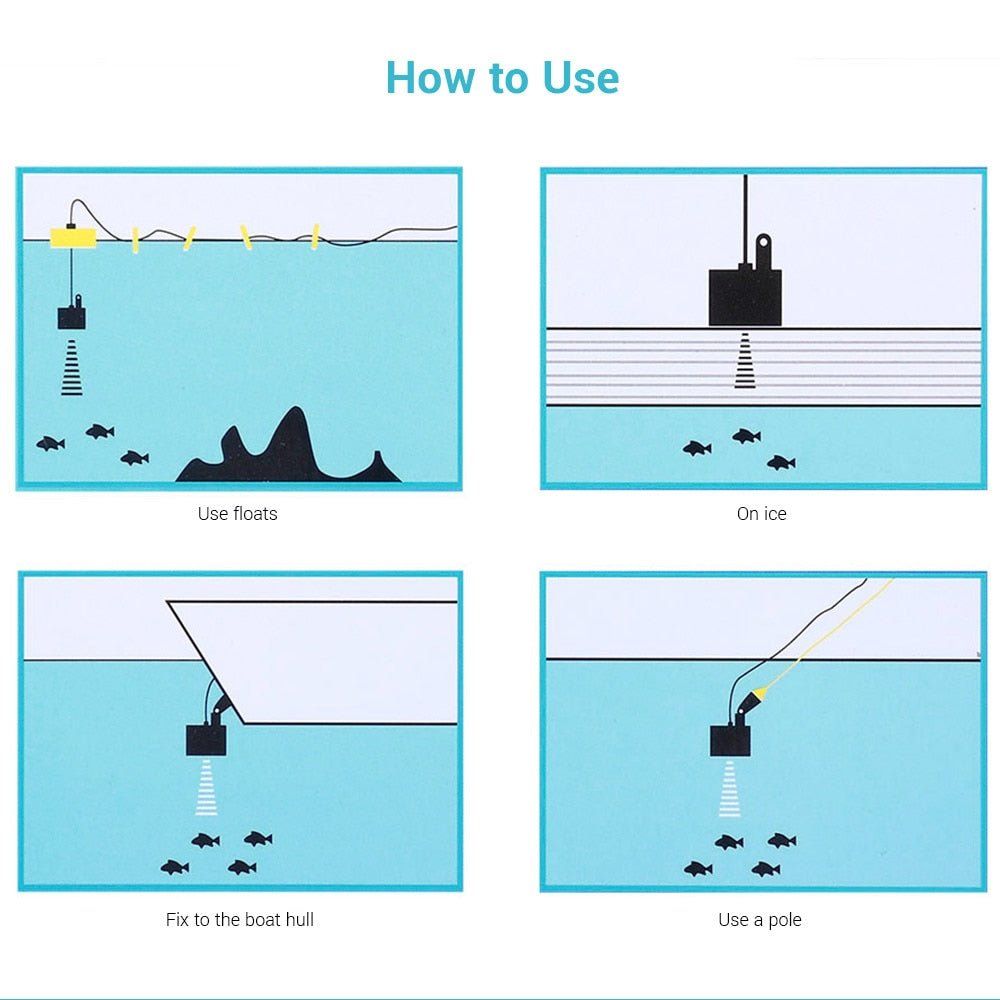 How to Use

Use floats

On ice

Fix to the boat hull

Use a pole